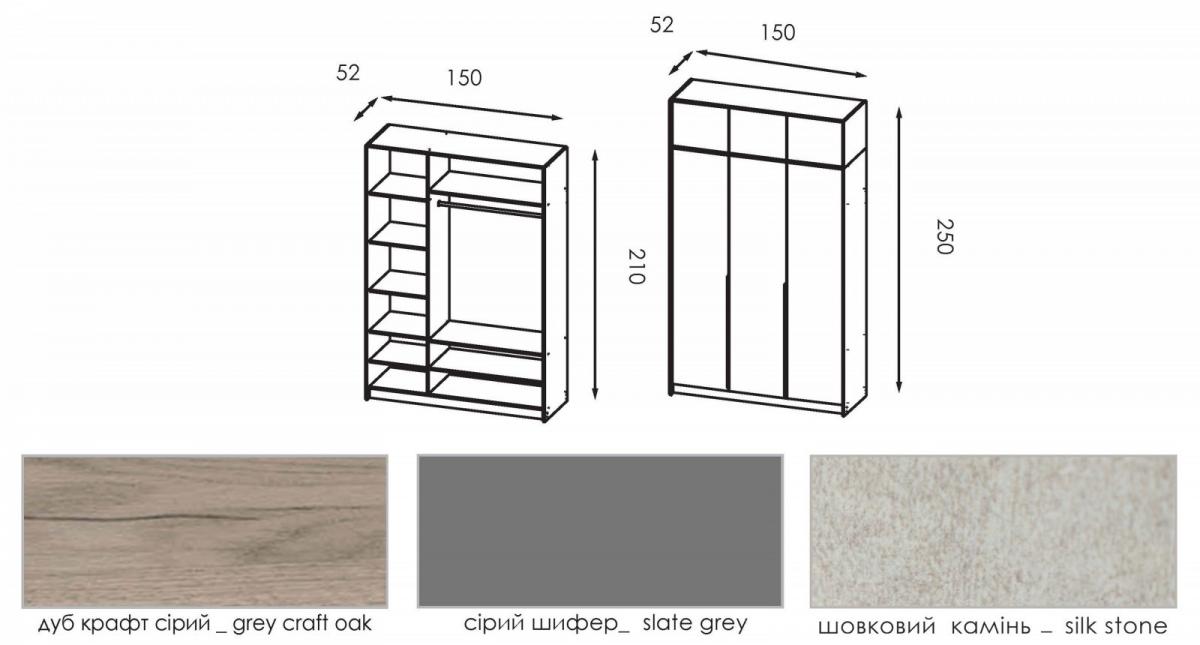 52
150
210

52
150
250

дуб крафт сірий _ grey craft oak

сірий шифер_ slate grey

шовковий камінь _ silk stone